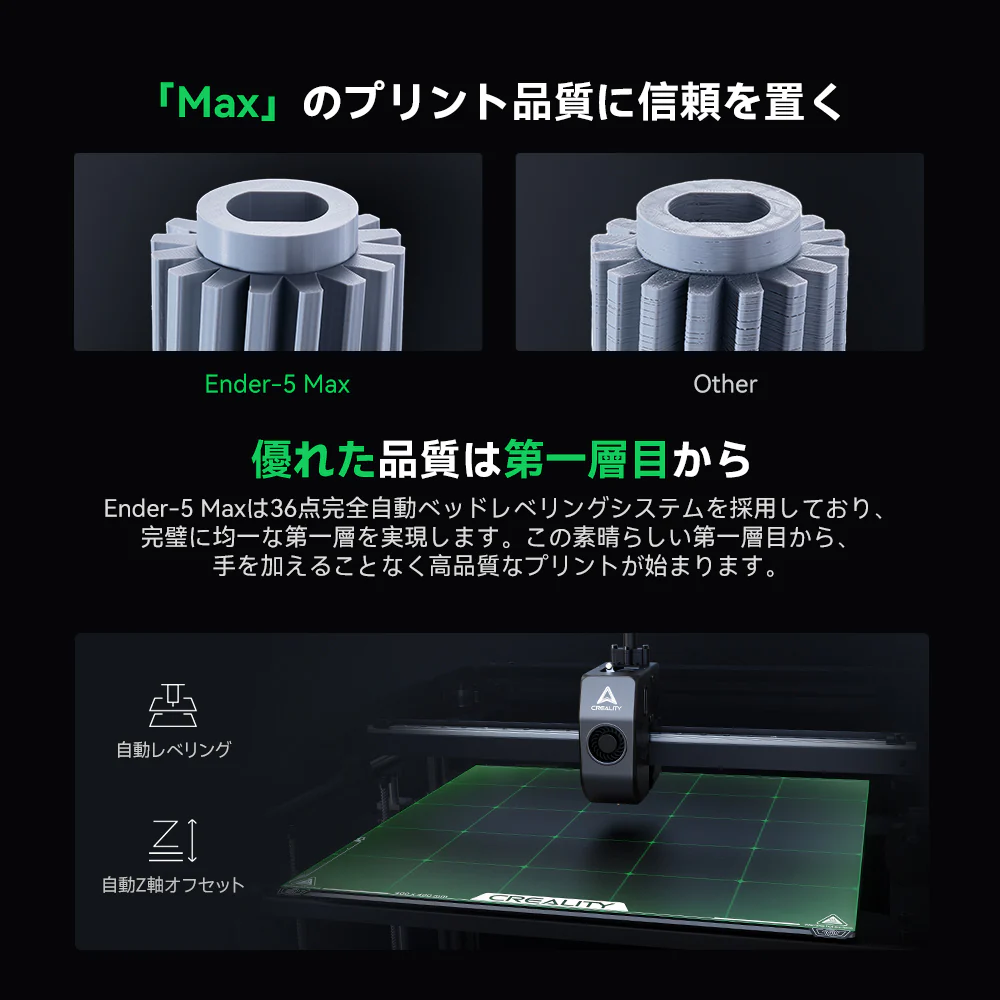 「Max」のプリント品質に信頼を置く

Ender-5 Max

Other

優れた品質は第一層目から

Ender-5 Maxは36点完全自動ベッドレベリングシステムを採用しており、完璧に均一な第一層を実現します。この素晴らしい第一層目から、手を加えることなく高品質なプリントが始まります。

自動レベリング

自動Z軸オフセット

CREALITY

CREALITY